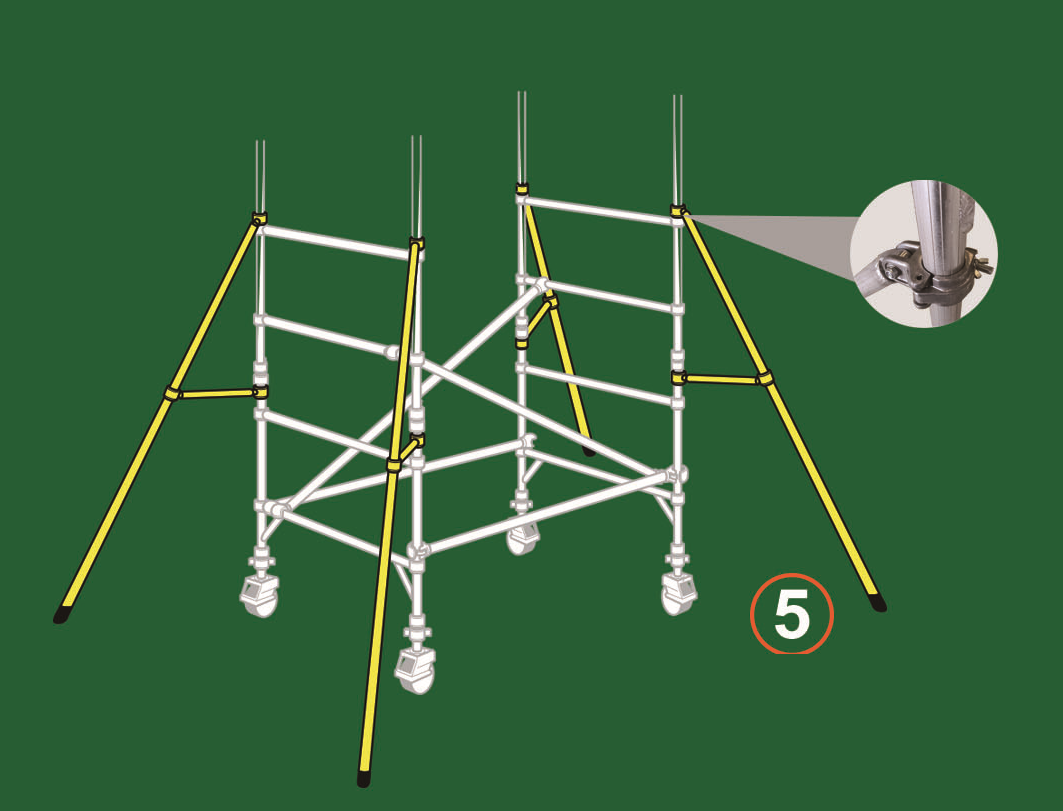 5